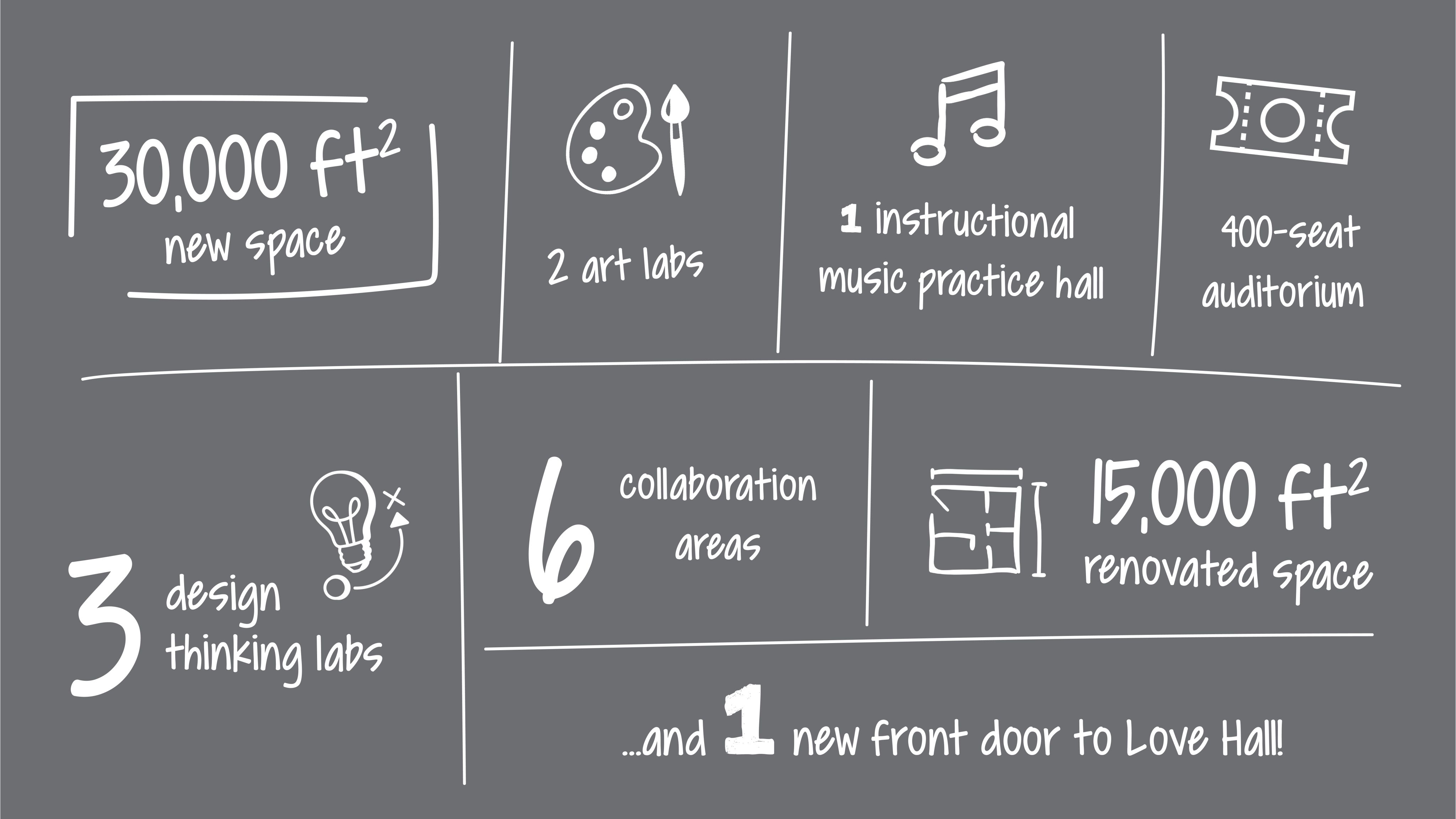 30,000 $ft^2$
new space

2 art labs

1 instructional music practice hall

400-seat auditorium

3 design thinking labs

6 collaboration areas

15,000 $ft^2$
renovated space

...and 1 new front door to Love Hall!